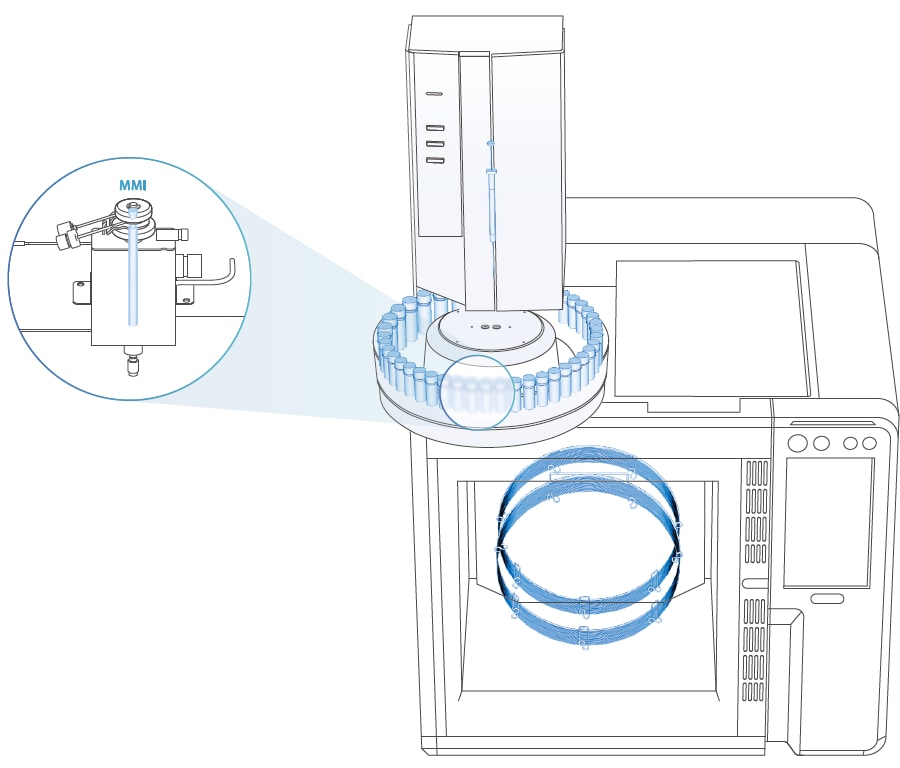 MMI