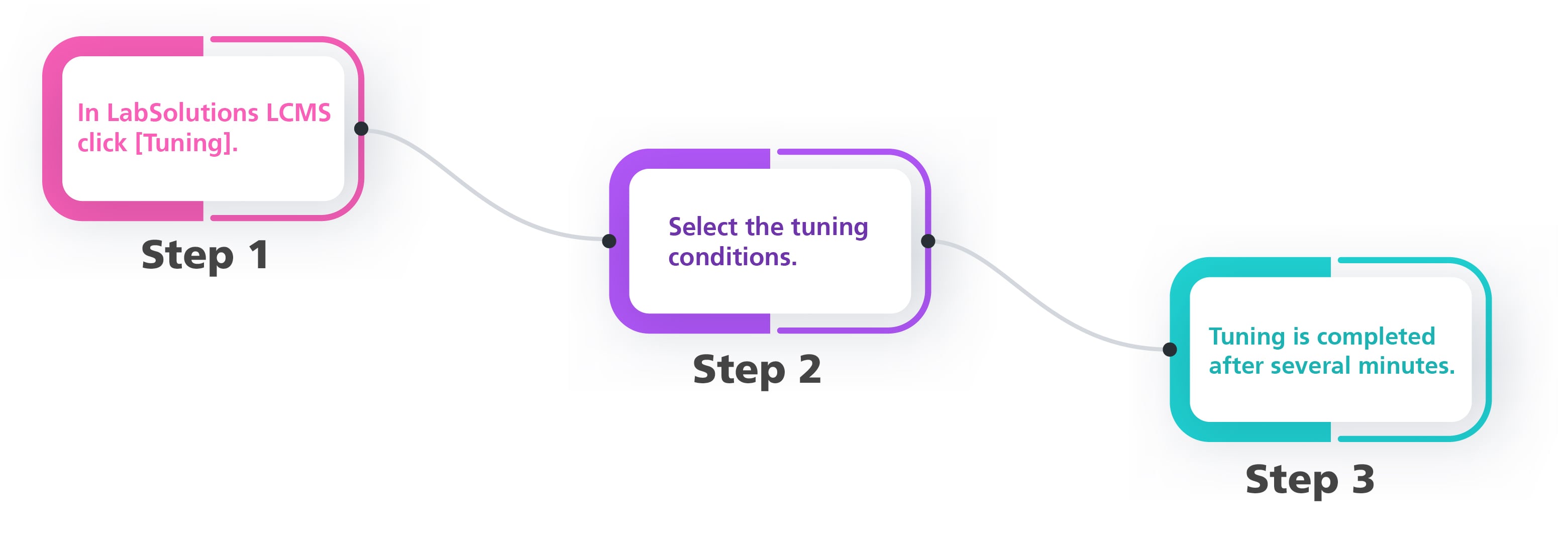 In LabSolutions LCMS click [Tuning].

Step 1

Select the tuning conditions.

Step 2

Tuning is completed after several minutes.

Step 3