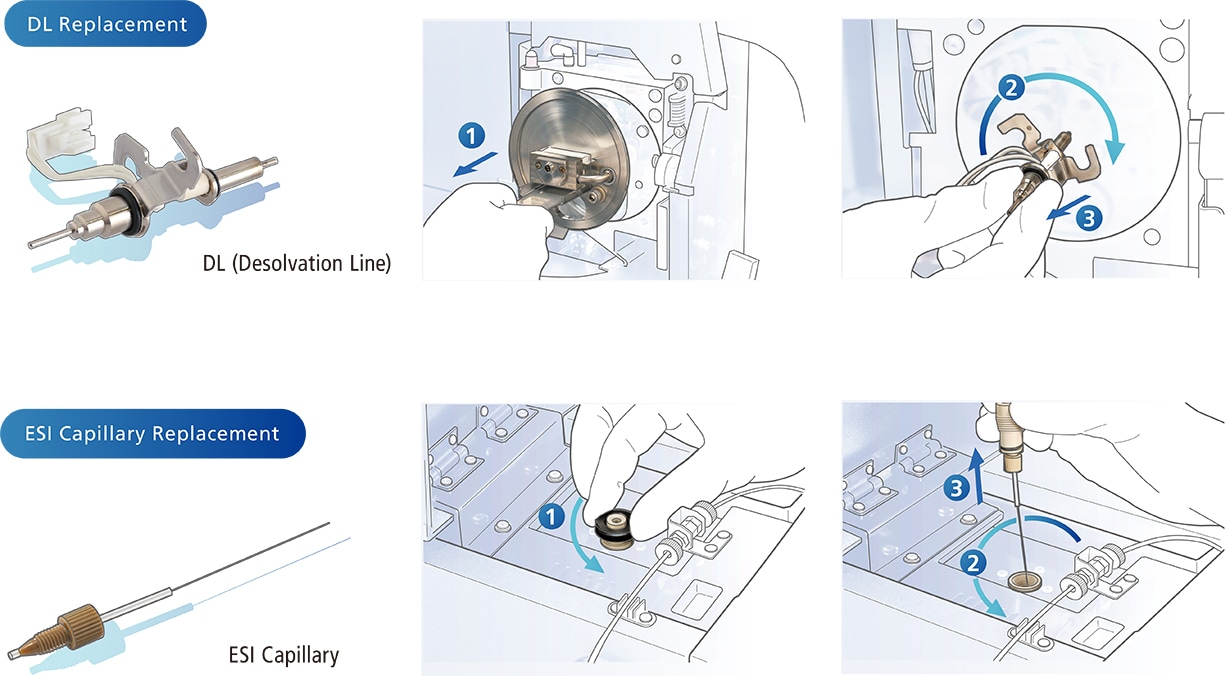 DL Replacement

DL (Desolvation Line)

1

2

3

ESI Capillary Replacement

ESI Capillary

1

3

2